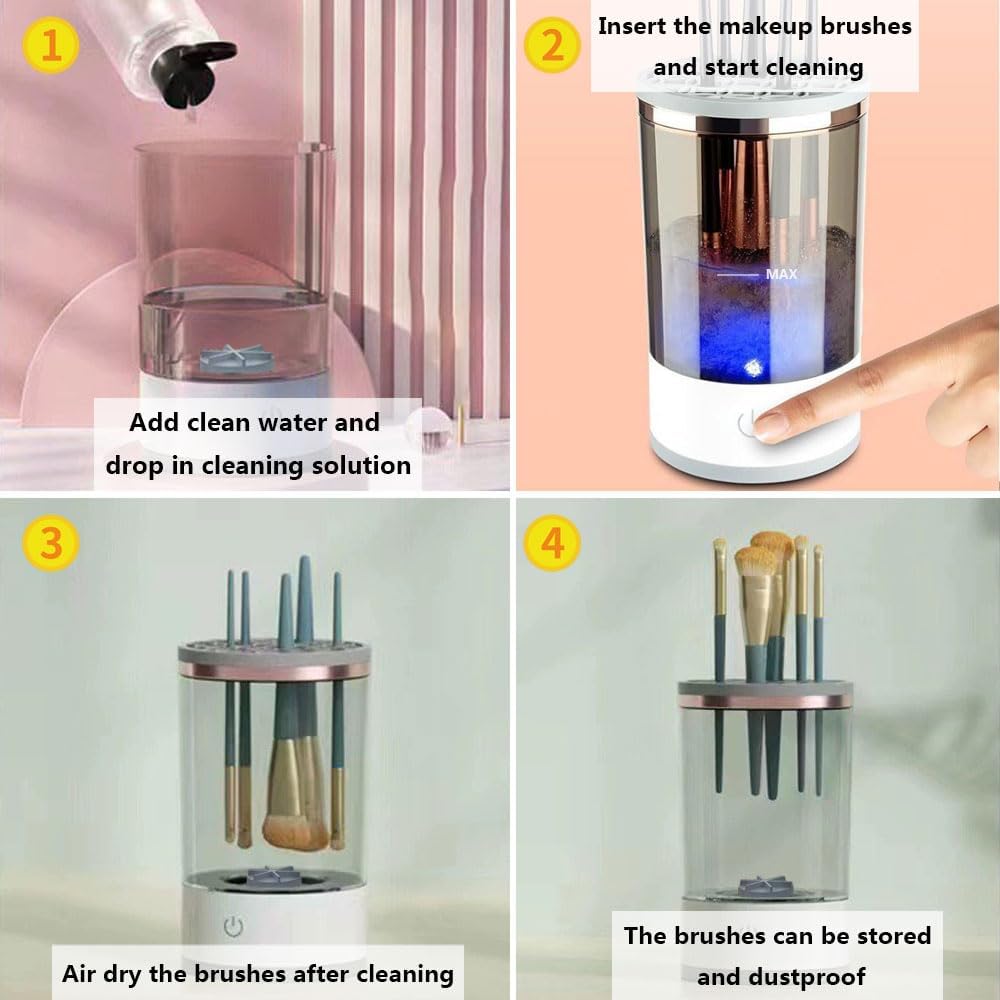 1

Add clean water and drop in cleaning solution

2

Insert the makeup brushes and start cleaning

MAX

3

Air dry the brushes after cleaning

4

The brushes can be stored and dustproof